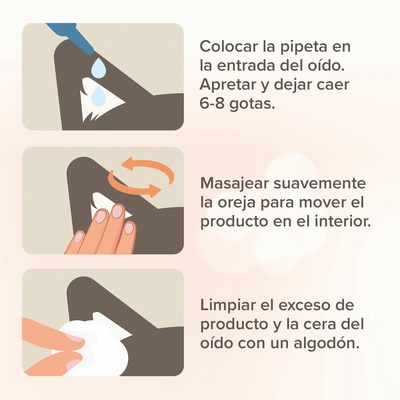 Colocar la pipeta en la entrada del oído. Apretar y dejar caer 6-8 gotas.

Masajear suavemente la oreja para mover el producto en el interior.

Limpiar el exceso de producto y la cera del oído con un algodón.